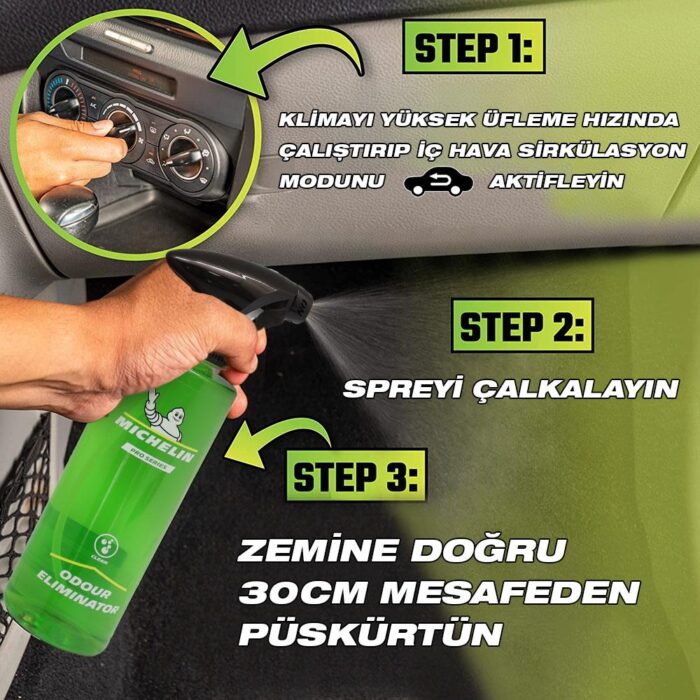 STEP 1:

KLİMAYI YÜKSEK ÜFLEME HIZINDA ÇALIŞTIRIP İÇ HAVA SİRKÜLASYON MODUNU AKTİFLEYİN

STEP 2:

SPREYİ ÇALKALAYIN

STEP 3:

ZEMİNE DOĞRU 30CM MESAFEDEN PÜSKÜRTÜN

MICHELIN
PRO SERIES
CLEAN
ODOUR ELIMINATOR