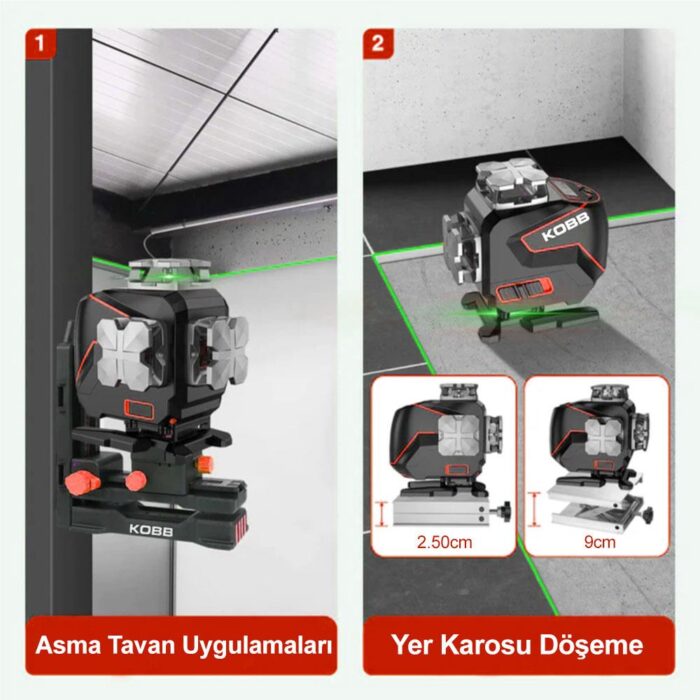 1

KOBB

Asma Tavan Uygulamaları

2

KOBB

2.50cm

9cm

Yer Karosu Döşeme